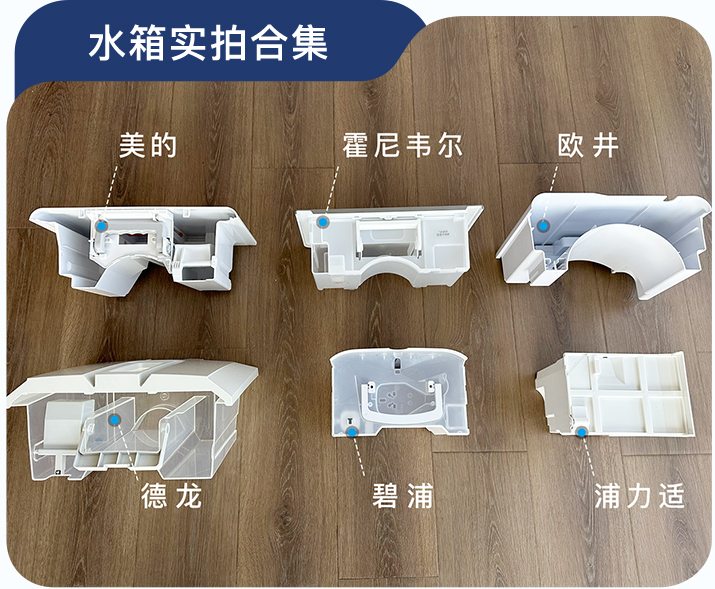 水箱实拍合集

美的

霍尼韦尔

欧井

德龙

碧浦

浦力适